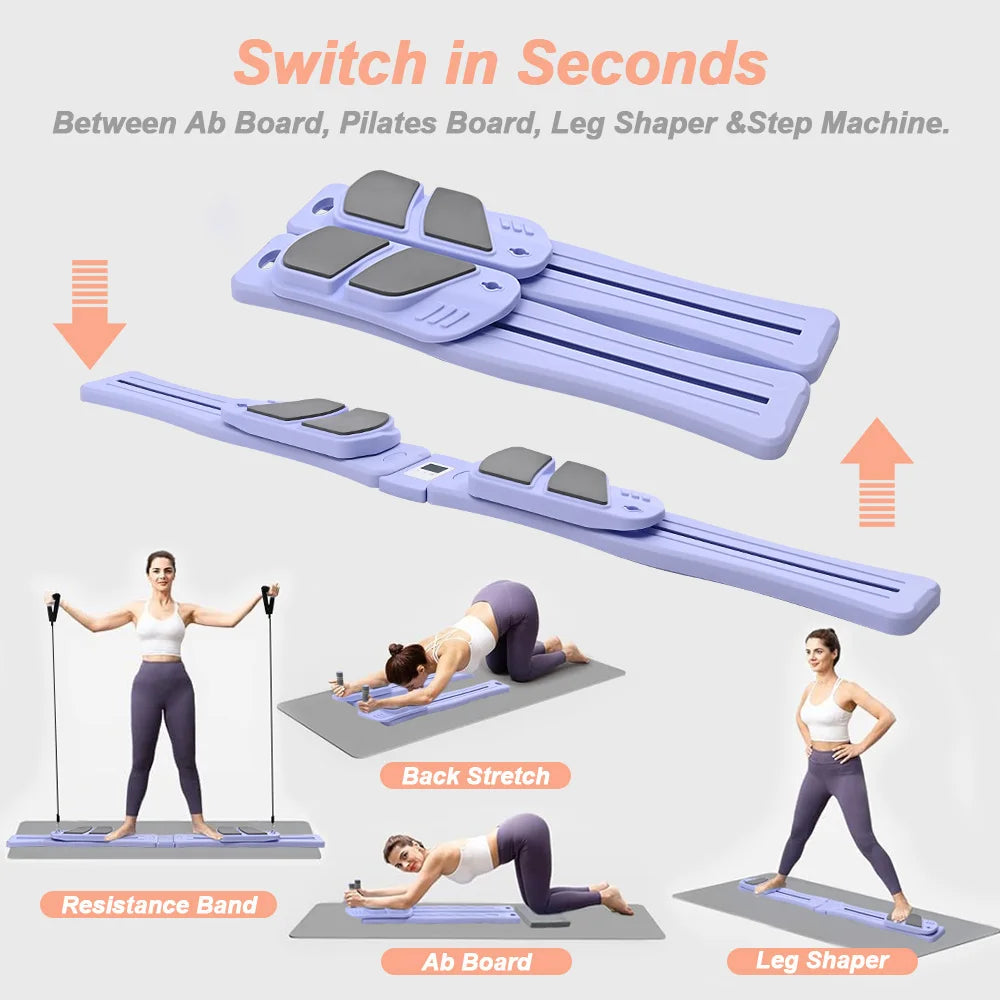 Switch in Seconds

Between Ab Board, Pilates Board, Leg Shaper &Step Machine.

Back Stretch

Resistance Band

Ab Board

Leg Shaper