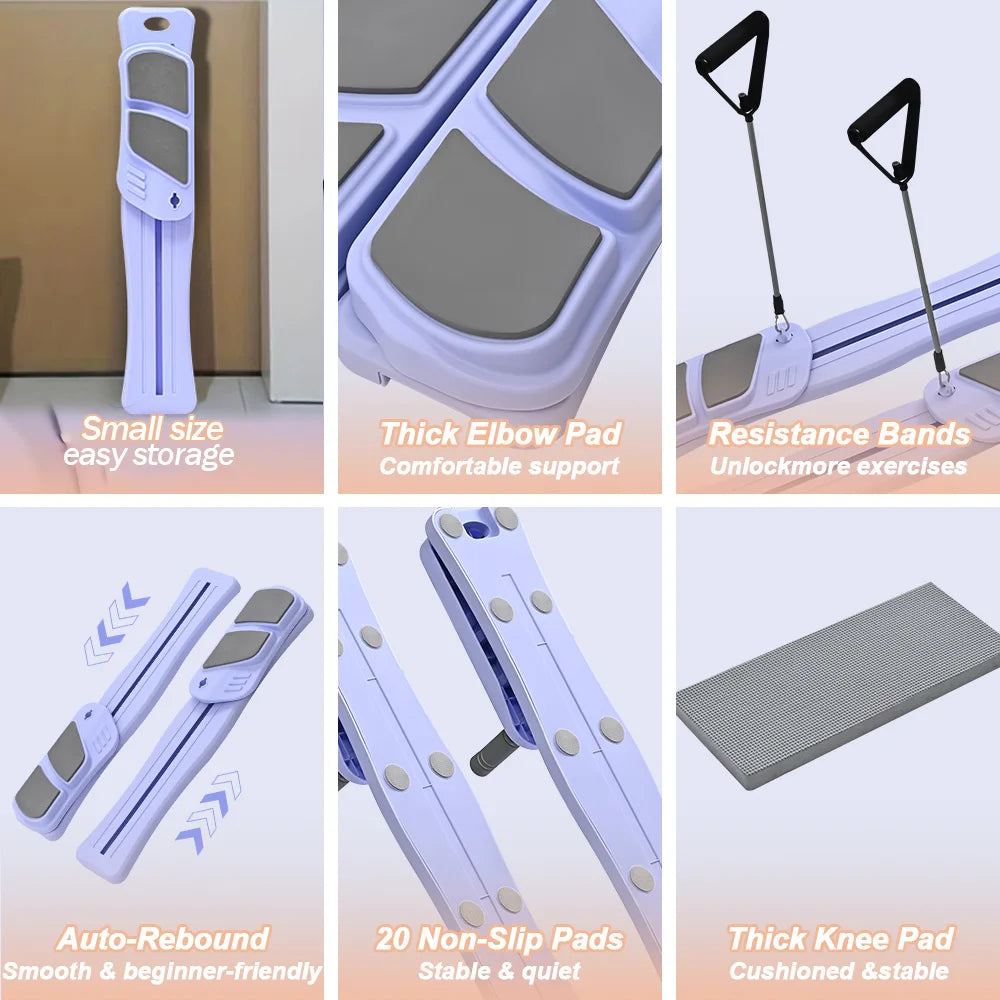 Small size
easy storage

Thick Elbow Pad
Comfortable support

Resistance Bands
Unlockmore exercises

Auto-Rebound
Smooth & beginner-friendly

20 Non-Slip Pads
Stable & quiet

Thick Knee Pad
Cushioned &stable